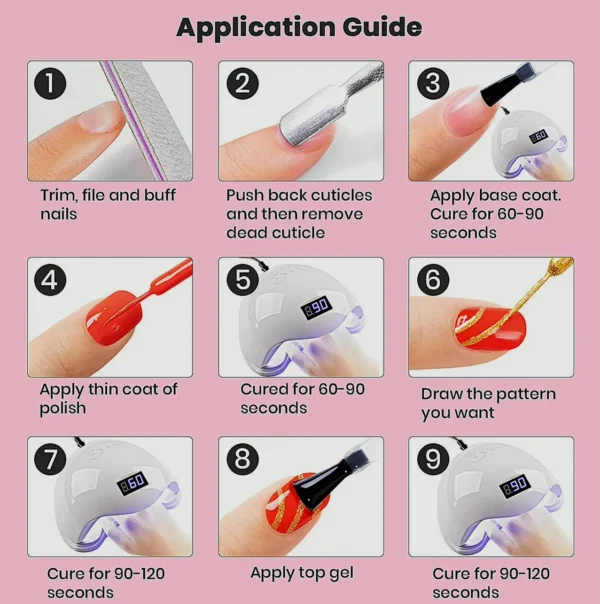 Application Guide

1
Trim, file and buff nails

2
Push back cuticles and then remove dead cuticle

3
60
Apply base coat. Cure for 60-90 seconds

4
Apply thin coat of polish

5
90
Cured for 60-90 seconds

6
Draw the pattern you want

7
60
Cure for 90-120 seconds

8
Apply top gel

9
90
Cure for 90-120 seconds