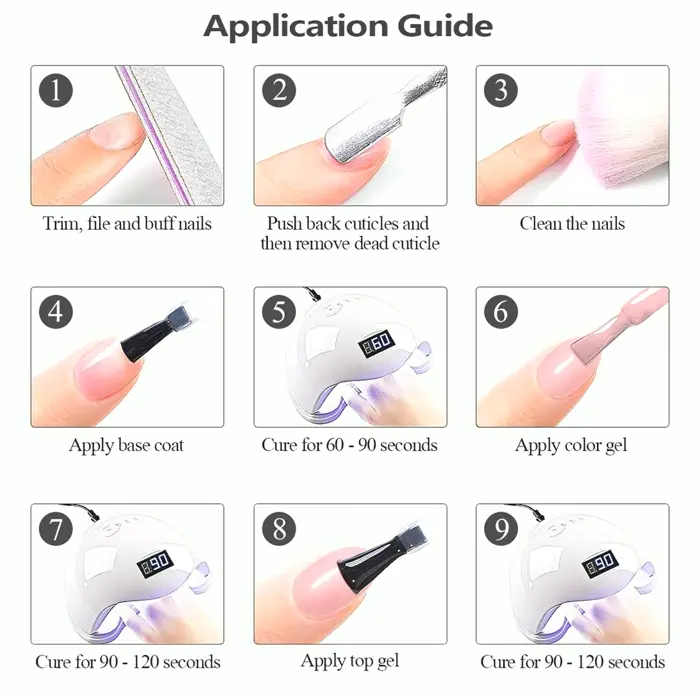 Application Guide

1
Trim, file and buff nails

2
Push back cuticles and then remove dead cuticle

3
Clean the nails

4
Apply base coat

5
60
Cure for 60 - 90 seconds

6
Apply color gel

7
90
Cure for 90 - 120 seconds

8
Apply top gel

9
90
Cure for 90 - 120 seconds