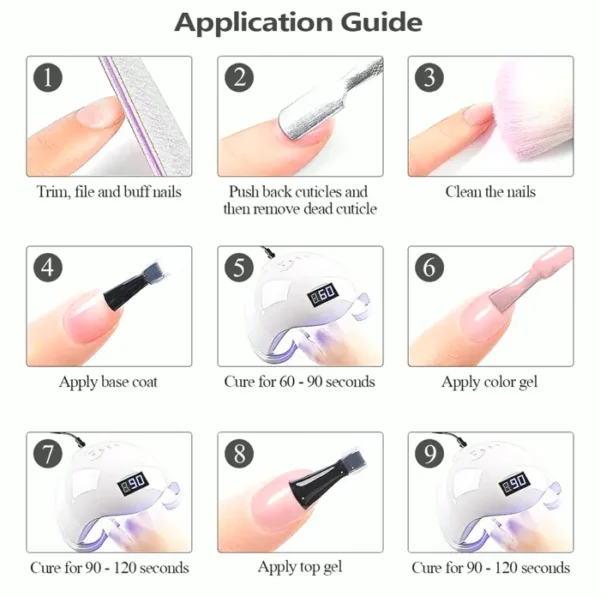 Application Guide

1
Trim, file and buff nails

2
Push back cuticles and then remove dead cuticle

3
Clean the nails

4
Apply base coat

5
60
Cure for 60 - 90 seconds

6
Apply color gel

7
90
Cure for 90 - 120 seconds

8
Apply top gel

9
90
Cure for 90 - 120 seconds